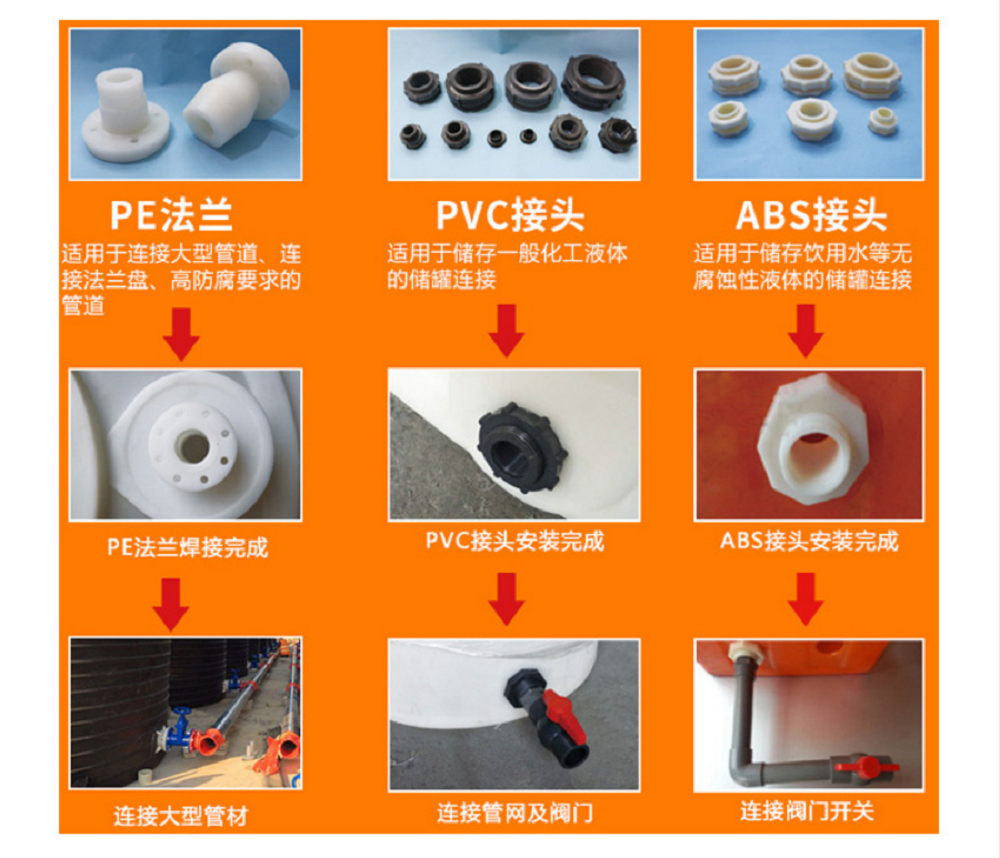 PE法兰

适用于连接大型管道、连接法兰盘、高防腐要求的管道

PE法兰焊接完成

连接大型管材

PVC接头

适用于储存一般化工液体的储罐连接

PVC接头安装完成

连接管网及阀门

ABS接头

适用于储存饮用水等无腐蚀性液体的储罐连接

ABS接头安装完成

连接阀门开关