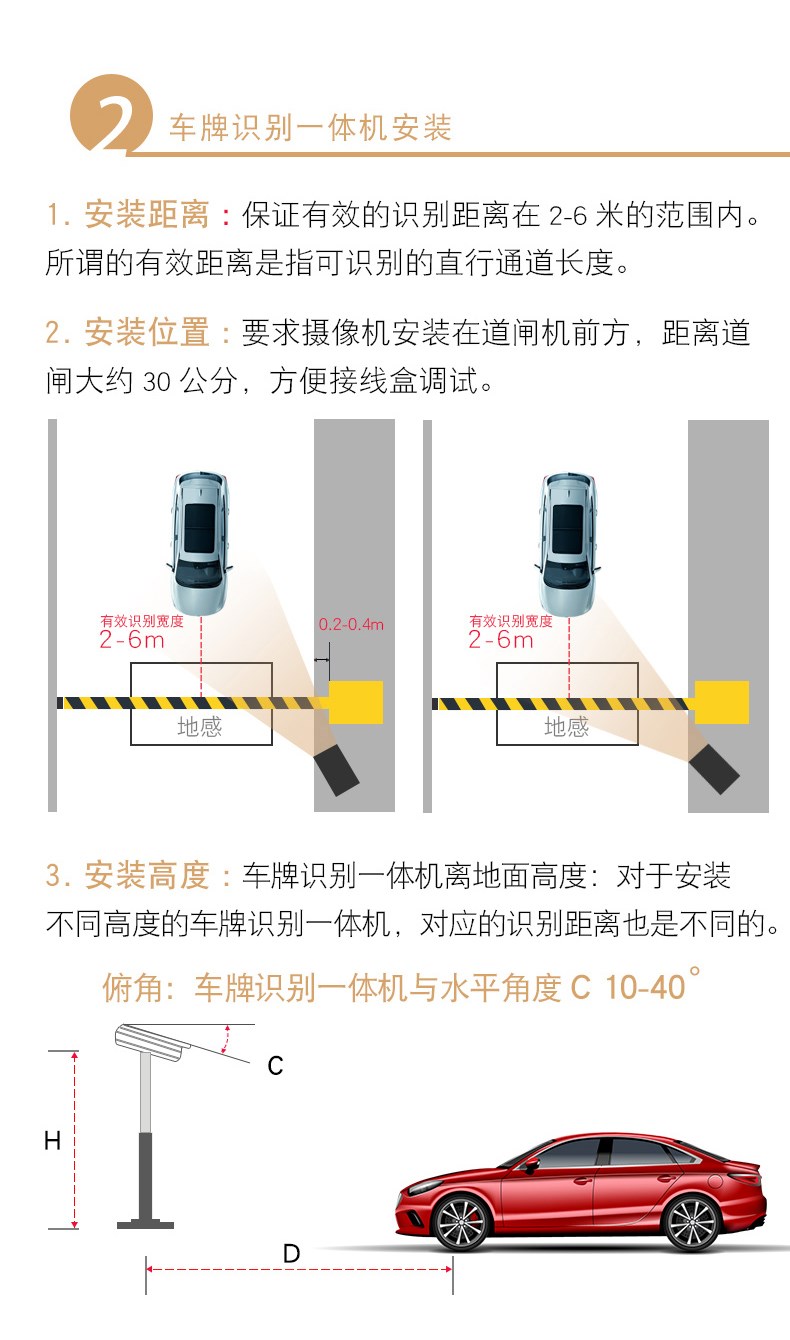 2 车牌识别一体机安装

1. 安装距离：保证有效的识别距离在 2-6 米的范围内。所谓的有效距离是指可识别的直行通道长度。

2. 安装位置：要求摄像机安装在道闸机前方，距离道闸大约 30 公分，方便接线盒调试。

有效识别宽度
2-6m
0.2-0.4m
地感

有效识别宽度
2-6m
地感

3. 安装高度：车牌识别一体机离地面高度：对于安装不同高度的车牌识别一体机，对应的识别距离也是不同的。

俯角：车牌识别一体机与水平角度 C 10-40°

C
H
D