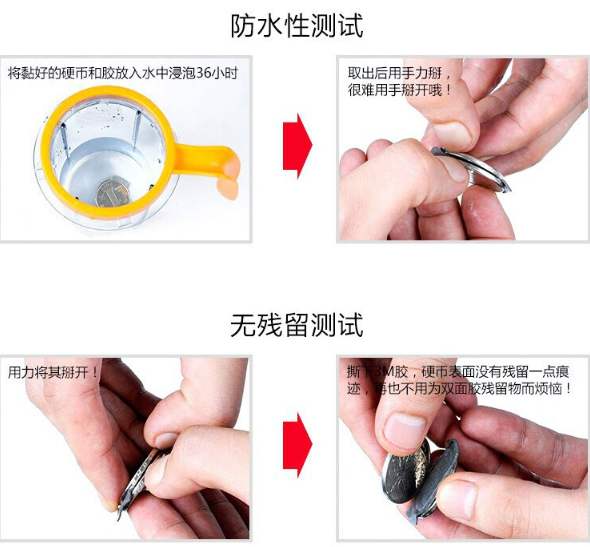 防水性测试

将黏好的硬币和胶放入水中浸泡36小时

取出后用手力掰，很难用手掰开哦！

无残留测试

用力将其掰开！

撕下3M胶，硬币表面没有残留一点痕迹，再也不用为双面胶残留物而烦恼！