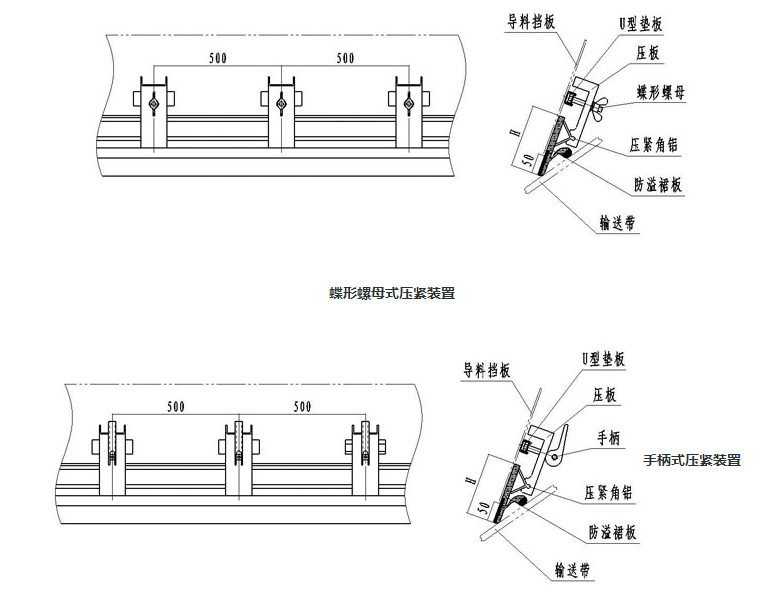 500
500

导料挡板
U型垫板
压板
蝶形螺母
H
50
压紧角铝
防溢裙板
输送带

蝶形螺母式压紧装置

500
500

导料挡板
U型垫板
压板
手柄
H
50
压紧角铝
防溢裙板
输送带

手柄式压紧装置