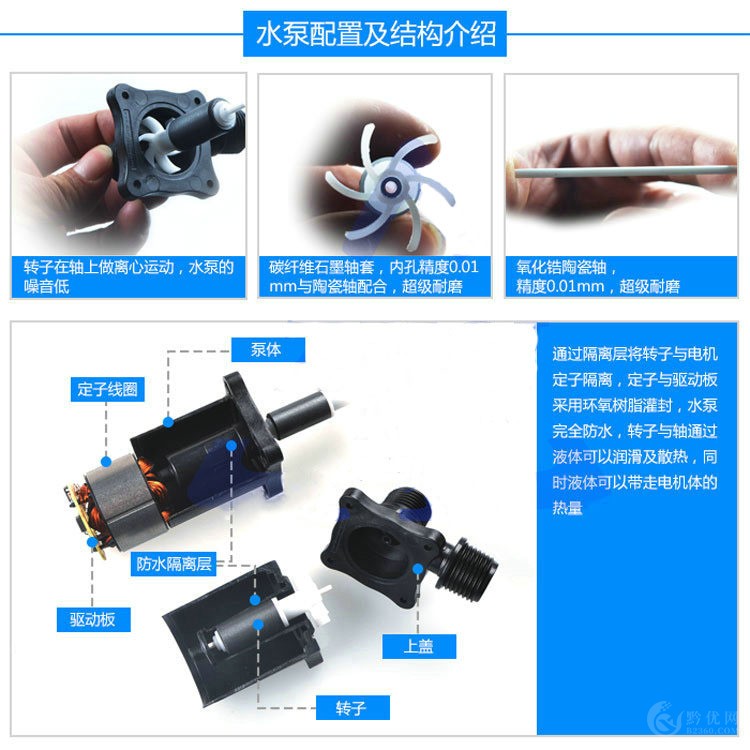 水泵配置及结构介绍

转子在轴上做离心运动，水泵的噪音低

碳纤维石墨轴套，内孔精度0.01mm与陶瓷轴配合，超级耐磨

氧化锆陶瓷轴，精度0.01mm，超级耐磨

泵体

定子线圈

防水隔离层

驱动板

上盖

转子

通过隔离层将转子与电机定子隔离，定子与驱动板采用环氧树脂灌封，水泵完全防水，转子与轴通过液体可以润滑及散热，同时液体可以带走电机体的热量

黔优网
B2360.COM