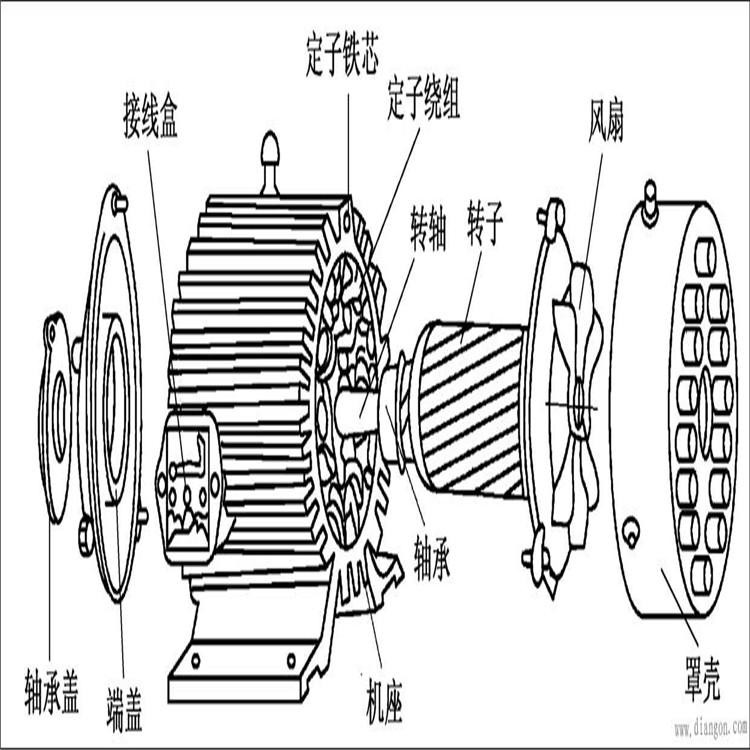 定子铁芯
定子绕组
接线盒
风扇
转轴
转子
轴承
轴承盖
端盖
机座
罩壳
www.diangon.com